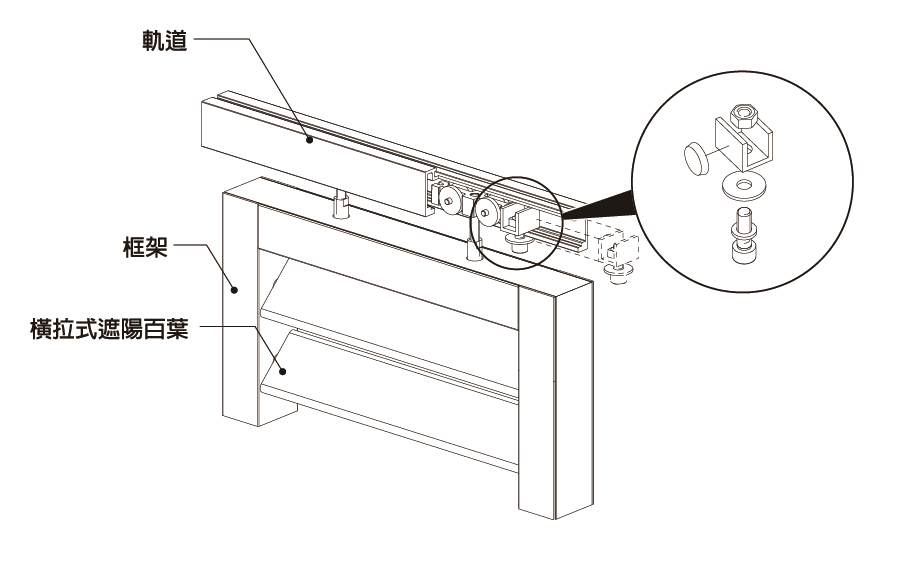 軌道

框架

橫拉式遮陽百葉