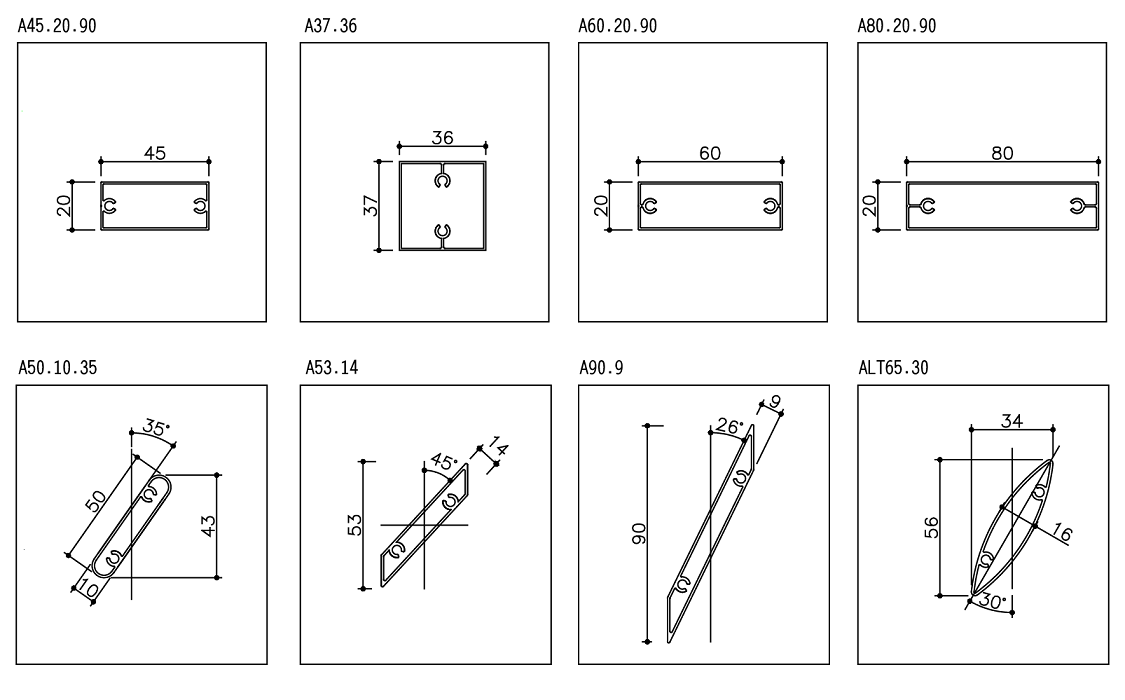 A45.20.90

45

20

A37.36

36

37

A60.20.90

60

20

A80.20.90

80

20

A50.10.35

35°

50

43

10

A53.14

45°

14

53

A90.9

26°

9

90

ALT65.30

34

56

16

30°