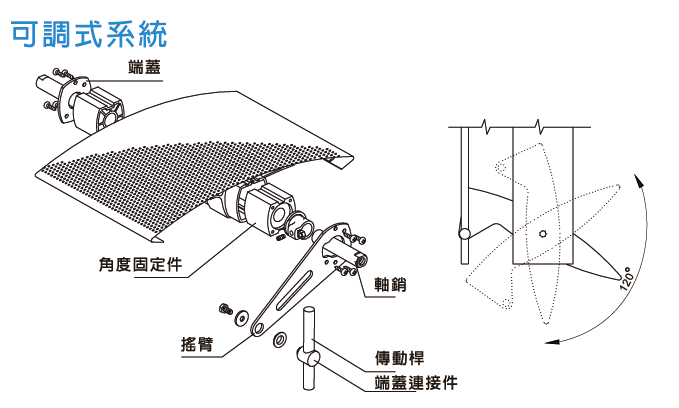 可調式系統

端蓋

角度固定件

軸銷

搖臂

傳動桿

端蓋連接件

120°